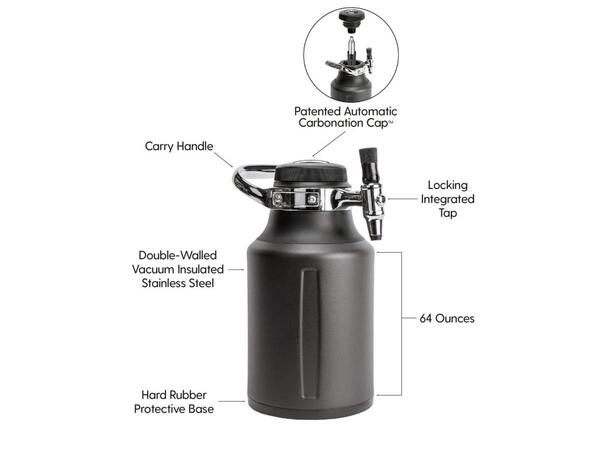 Patented Automatic Carbonation Cap™

Carry Handle

Locking Integrated Tap

Double-Walled Vacuum Insulated Stainless Steel

64 Ounces

Hard Rubber Protective Base